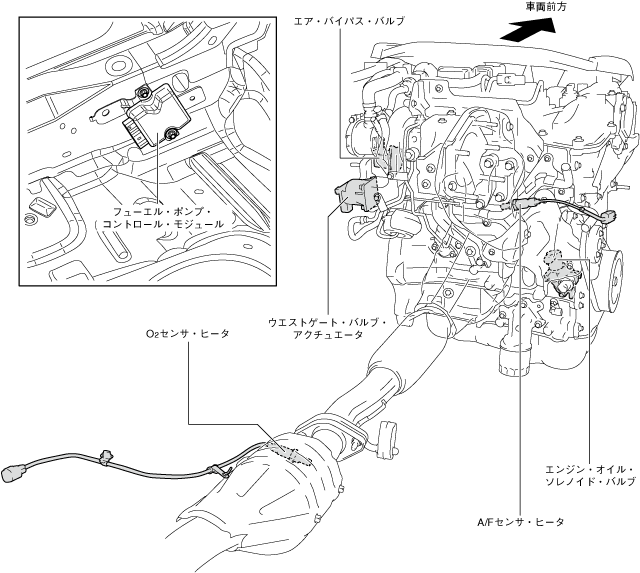 車両前方

エア・バイパス・バルブ

フューエル・ポンプ・コントロール・モジュール

ウエストゲート・バルブ・アクチュエータ

$O_2$センサ・ヒータ

エンジン・オイル・ソレノイド・バルブ

A/Fセンサ・ヒータ