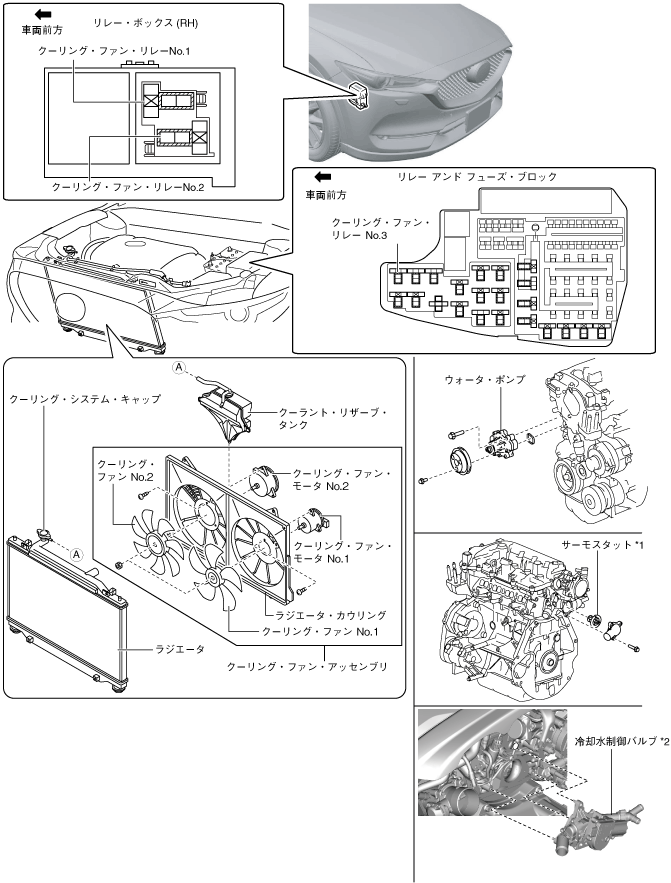 車両前方

リレー・ボックス (RH)

クーリング・ファン・リレーNo.1

クーリング・ファン・リレーNo.2

車両前方

リレー アンド フューズ・ブロック

クーリング・ファン・リレー No.3

A

クーリング・システム・キャップ

クーラント・リザーブ・タンク

クーリング・ファン No.2

クーリング・ファン・モータ No.2

クーリング・ファン・モータ No.1

A

ラジエータ・カウリング

クーリング・ファン No.1

ラジエータ

クーリング・ファン・アッセンブリ

ウォータ・ポンプ

サーモスタット *1

冷却水制御バルブ *2