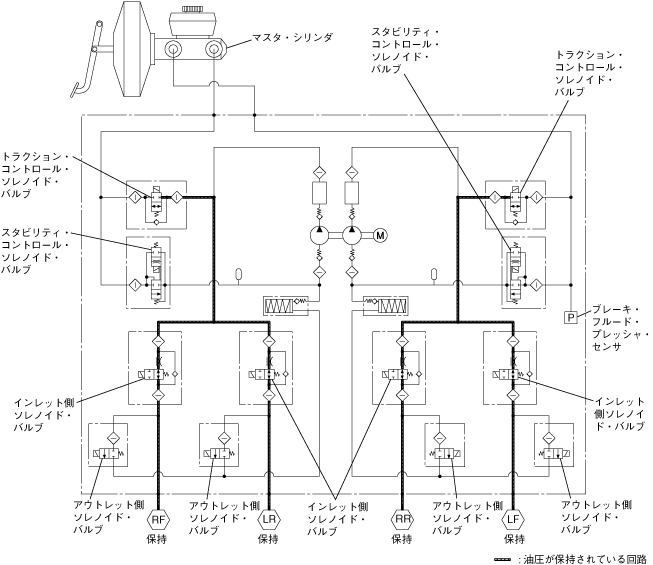 マスタ・シリンダ

スタビリティ・コントロール・ソレノイド・バルブ

トラクション・コントロール・ソレノイド・バルブ

トラクション・コントロール・ソレノイド・バルブ

スタビリティ・コントロール・ソレノイド・バルブ

M

P

ブレーキ・フルード・プレッシャ・センサ

インレット側ソレノイド・バルブ

インレット側ソレノイド・バルブ

アウトレット側ソレノイド・バルブ

アウトレット側ソレノイド・バルブ

インレット側ソレノイド・バルブ

アウトレット側ソレノイド・バルブ

アウトレット側ソレノイド・バルブ

RF
保持

LR
保持

RR
保持

LF
保持

：油圧が保持されている回路