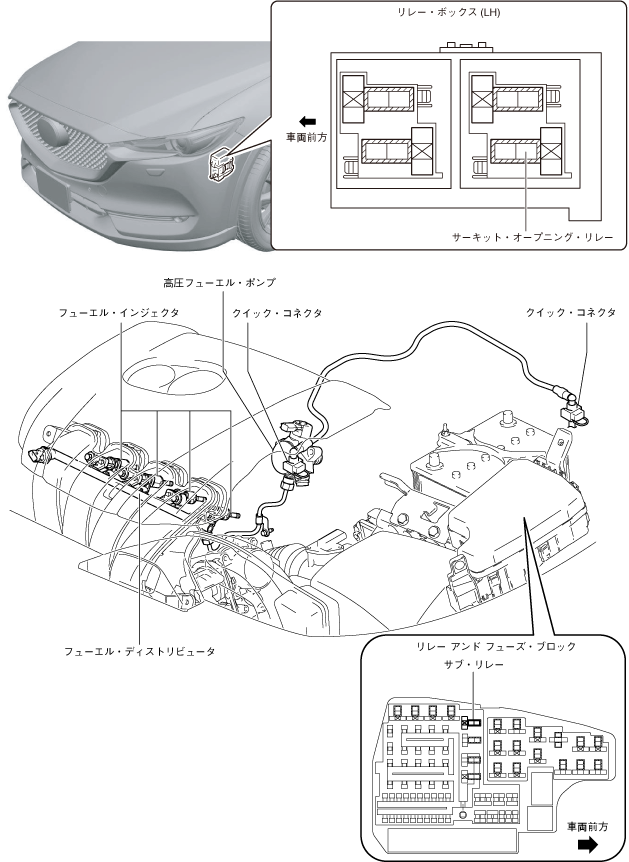 リレー・ボックス (LH)

車両前方

サーキット・オープニング・リレー

高圧フューエル・ポンプ

フューエル・インジェクタ

クイック・コネクタ

クイック・コネクタ

フューエル・ディストリビュータ

リレー アンド フューズ・ブロック

サブ・リレー

車両前方