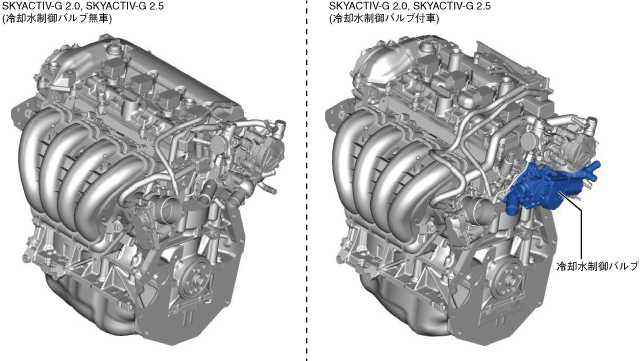 SKYACTIV-G 2.0, SKYACTIV-G 2.5
(冷却水制御バルブ無車)

SKYACTIV-G 2.0, SKYACTIV-G 2.5
(冷却水制御バルブ付車)

冷却水制御バルブ