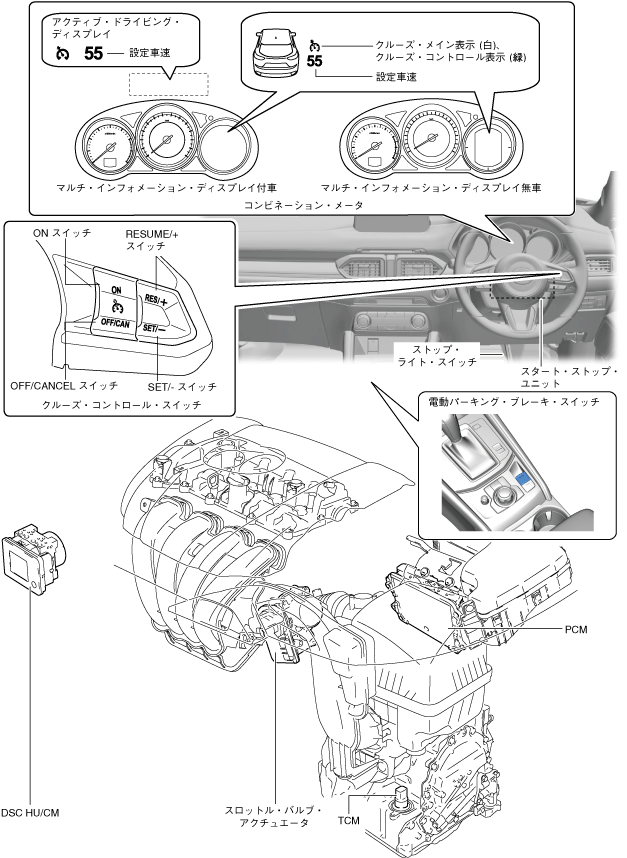 アクティブ・ドライビング・ディスプレイ
55 設定車速

55
クルーズ・メイン表示 (白)、クルーズ・コントロール表示 (緑)
設定車速

マルチ・インフォメーション・ディスプレイ付車
マルチ・インフォメーション・ディスプレイ無車
コンビネーション・メータ

ON スイッチ
RESUME/+ スイッチ
ON
RES/+
OFF/CAN
SET/−
OFF/CANCEL スイッチ
SET/- スイッチ
クルーズ・コントロール・スイッチ

ストップ・ライト・スイッチ
スタート・ストップ・ユニット

電動パーキング・ブレーキ・スイッチ

PCM
DSC HU/CM
スロットル・バルブ・アクチュエータ
TCM