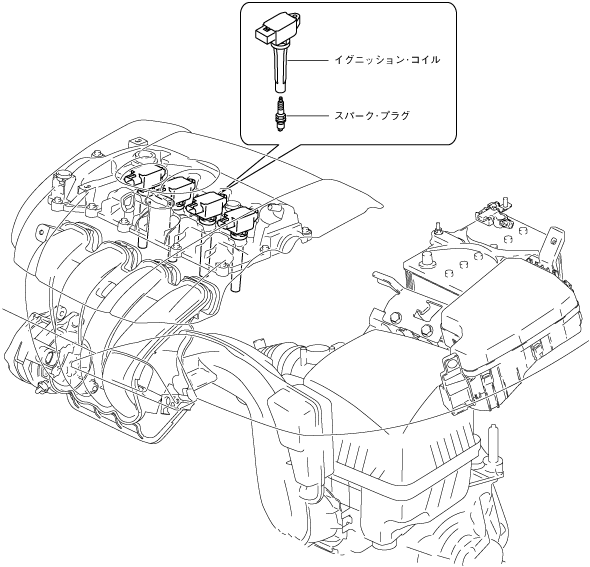 イグニッション･コイル

スパーク･プラグ