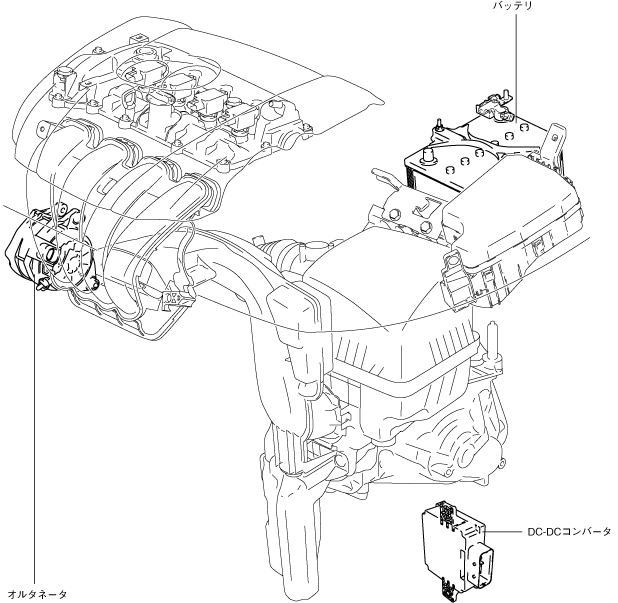 バッテリ

DC-DCコンバータ

オルタネータ