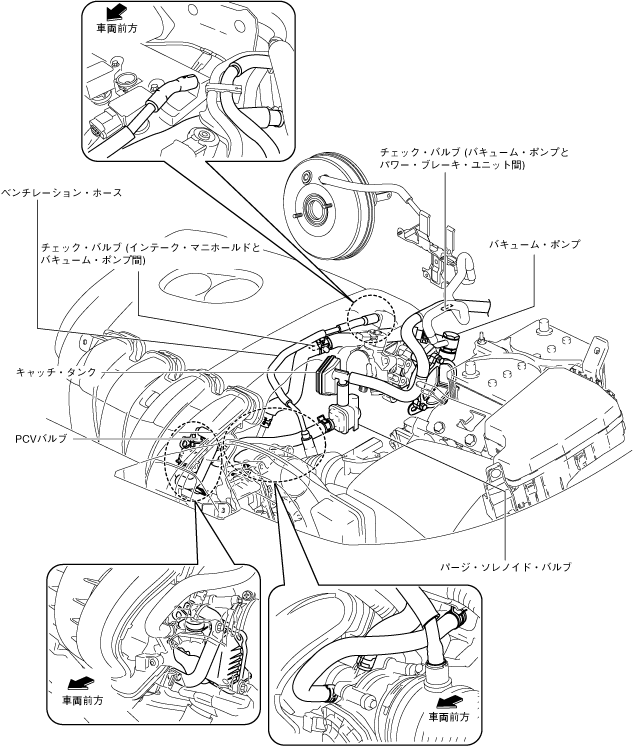 車両前方

チェック・バルブ (バキューム・ポンプとパワー・ブレーキ・ユニット間)

ベンチレーション・ホース

チェック・バルブ (インテーク・マニホールドとバキューム・ポンプ間)

バキューム・ポンプ

キャッチ・タンク

PCVバルブ

パージ・ソレノイド・バルブ

車両前方

車両前方