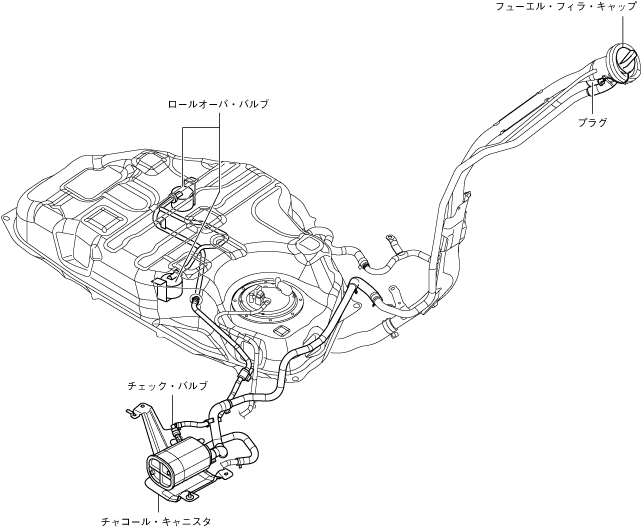 フューエル・フィラ・キャップ

ロールオーバ・バルブ

プラグ

チェック・バルブ

チャコール・キャニスタ