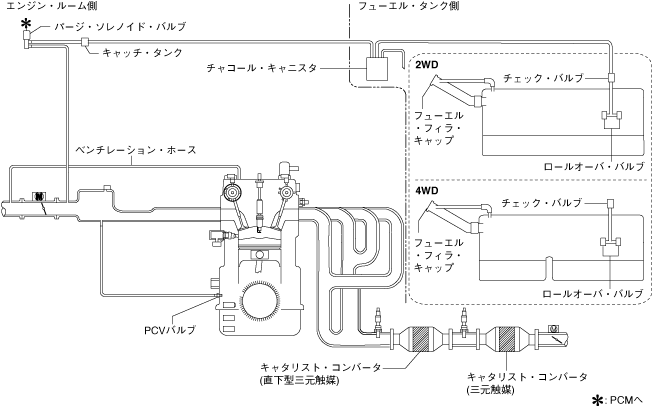 エンジン・ルーム側

フューエル・タンク側

＊

パージ・ソレノイド・バルブ

キャッチ・タンク

チャコール・キャニスタ

2WD

チェック・バルブ

フューエル・フィラ・キャップ

ロールオーバ・バルブ

ベンチレーション・ホース

4WD

チェック・バルブ

フューエル・フィラ・キャップ

ロールオーバ・バルブ

PCVバルブ

キャタリスト・コンバータ
(直下型三元触媒)

キャタリスト・コンバータ
(三元触媒)

＊: PCMへ