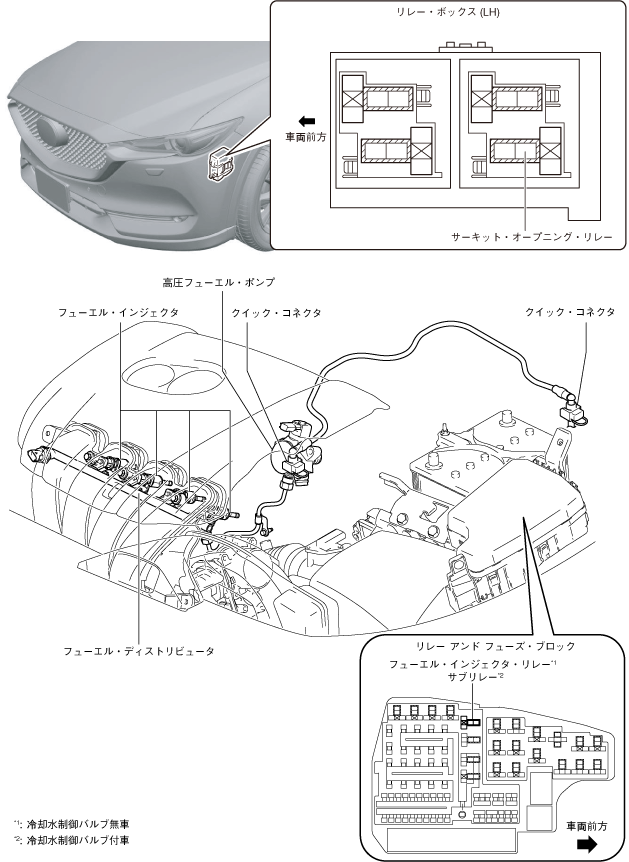 リレー・ボックス (LH)

車両前方

サーキット・オープニング・リレー

高圧フューエル・ポンプ

フューエル・インジェクタ

クイック・コネクタ

クイック・コネクタ

フューエル・ディストリビュータ

リレー アンド フューズ・ブロック

フューエル・インジェクタ・リレー$^{*1}$
サブリレー$^{*2}$

車両前方

$^{*1}$: 冷却水制御バルブ無車
$^{*2}$: 冷却水制御バルブ付車