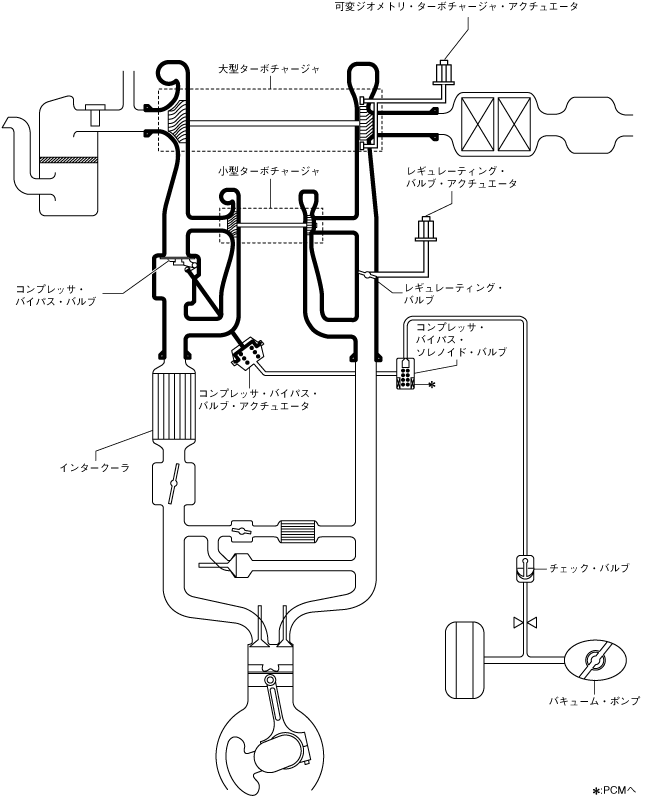 可変ジオメトリ・ターボチャージャ・アクチュエータ

大型ターボチャージャ

小型ターボチャージャ

レギュレーティング・バルブ・アクチュエータ

コンプレッサ・バイパス・バルブ

レギュレーティング・バルブ

コンプレッサ・バイパス・ソレノイド・バルブ

＊

コンプレッサ・バイパス・バルブ・アクチュエータ

インタークーラ

チェック・バルブ

バキューム・ポンプ

＊:PCMへ