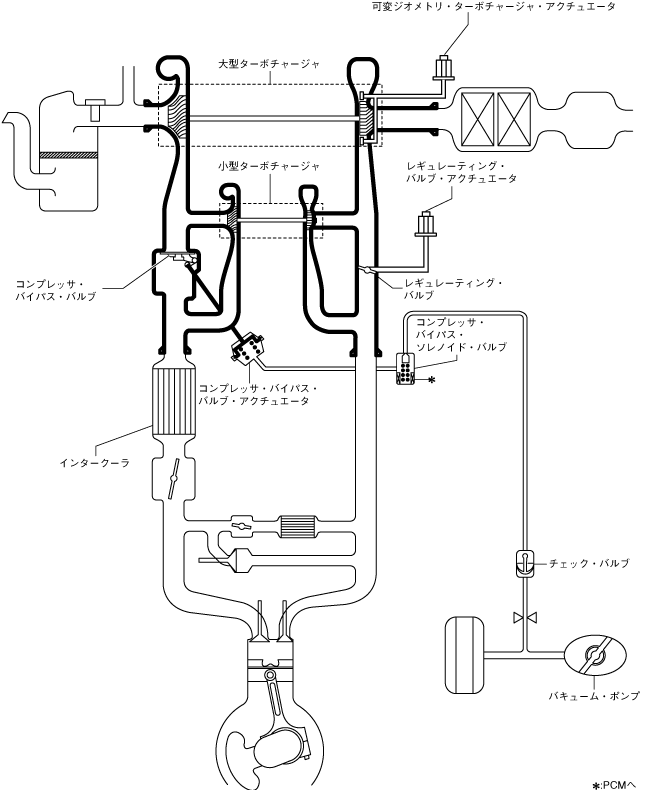 可変ジオメトリ・ターボチャージャ・アクチュエータ

大型ターボチャージャ

小型ターボチャージャ

レギュレーティング・バルブ・アクチュエータ

コンプレッサ・バイパス・バルブ

レギュレーティング・バルブ

コンプレッサ・バイパス・ソレノイド・バルブ

*

コンプレッサ・バイパス・バルブ・アクチュエータ

インタークーラ

チェック・バルブ

バキューム・ポンプ

*:PCMへ