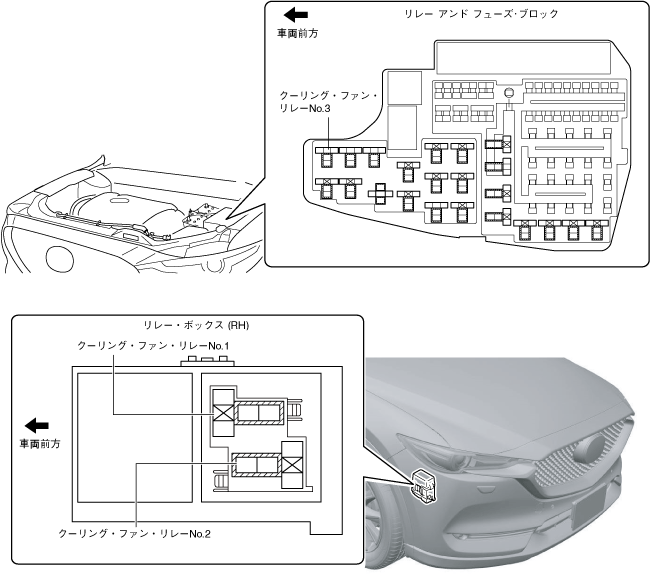 車両前方

リレー アンド フューズ・ブロック

クーリング・ファン・リレーNo.3

リレー・ボックス (RH)

クーリング・ファン・リレーNo.1

車両前方

クーリング・ファン・リレーNo.2