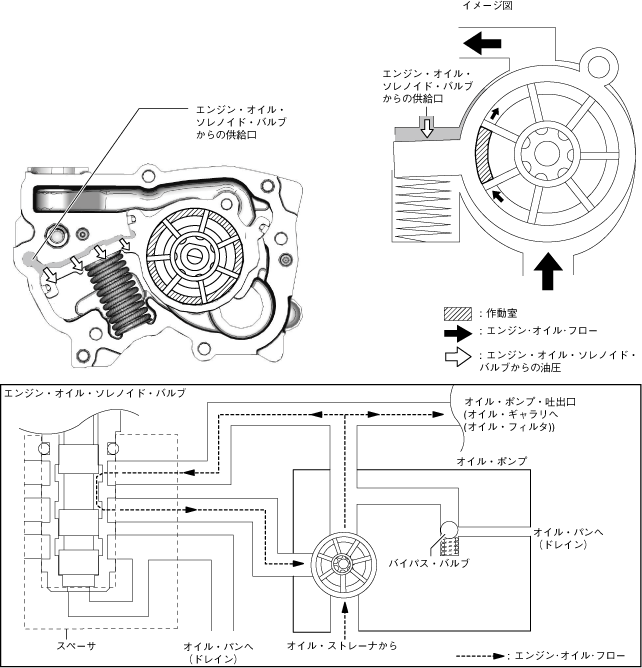 イメージ図

エンジン・オイル・ソレノイド・バルブからの供給口

エンジン・オイル・ソレノイド・バルブからの供給口

：作動室
：エンジン・オイル・フロー
：エンジン・オイル・ソレノイド・バルブからの油圧

エンジン・オイル・ソレノイド・バルブ

オイル・ポンプ・吐出口
(オイル・ギャラリへ
(オイル・フィルタ))

オイル・ポンプ

オイル・パンへ
（ドレイン）

バイパス・バルブ

スペーサ

オイル・パンへ
（ドレイン）

オイル・ストレーナから

：エンジン・オイル・フロー