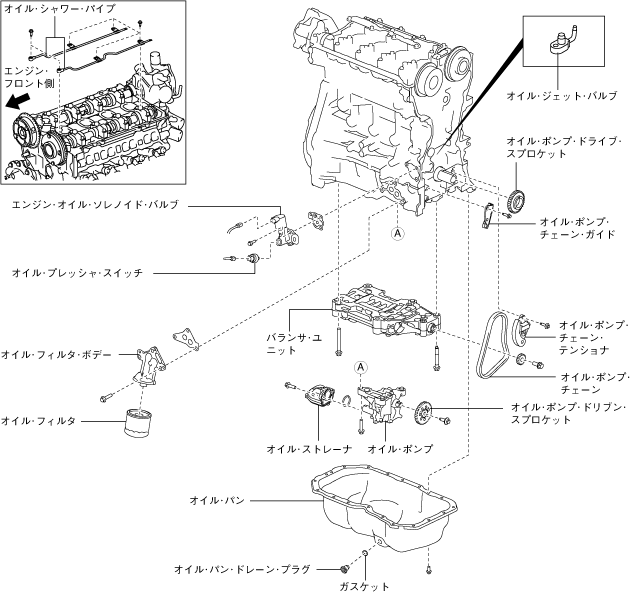 オイル・シャワー・パイプ

エンジン・フロント側

オイル・ジェット・バルブ

オイル・ポンプ・ドライブ・スプロケット

エンジン・オイル・ソレノイド・バルブ

オイル・ポンプ・チェーン・ガイド

A

オイル・プレッシャ・スイッチ

バランサ・ユニット

オイル・ポンプ・チェーン・テンショナ

オイル・フィルタ・ボデー

オイル・ポンプ・チェーン

A

オイル・ポンプ・ドリブン・スプロケット

オイル・フィルタ

オイル・ストレーナ

オイル・ポンプ

オイル・パン

オイル・パン・ドレーン・プラグ

ガスケット