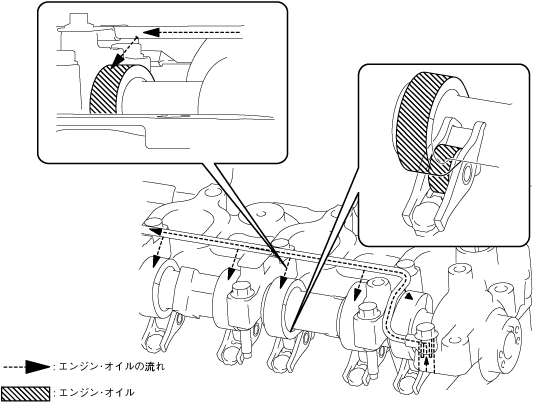 : エンジン・オイルの流れ

: エンジン・オイル