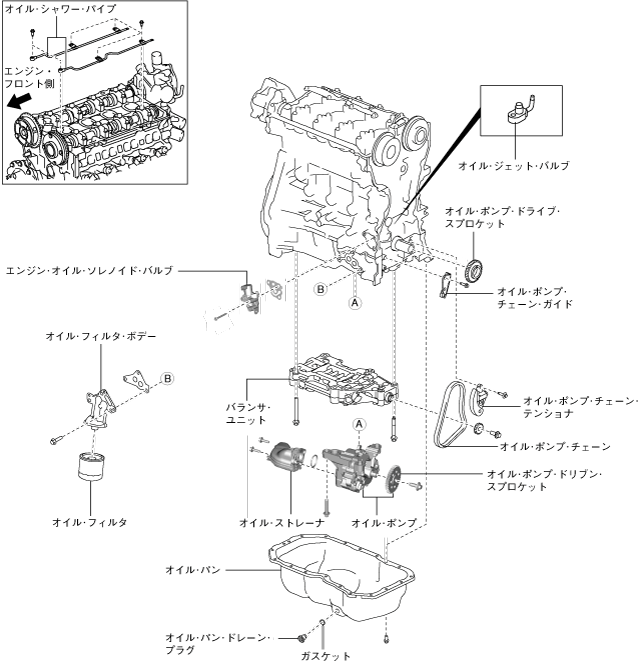 オイル・シャワー・パイプ

エンジン・フロント側

オイル・ジェット・バルブ

オイル・ポンプ・ドライブ・スプロケット

エンジン・オイル・ソレノイド・バルブ

B

A

オイル・ポンプ・チェーン・ガイド

オイル・フィルタ・ボデー

B

バランサ・ユニット

オイル・ポンプ・チェーン・テンショナ

A

オイル・ポンプ・チェーン

オイル・ポンプ・ドリブン・スプロケット

オイル・フィルタ

オイル・ストレーナ

オイル・ポンプ

オイル・パン

オイル・パン・ドレーン・プラグ

ガスケット