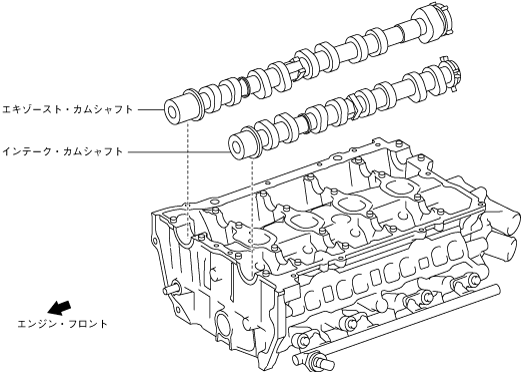 エキゾースト・カムシャフト

インテーク・カムシャフト

エンジン・フロント