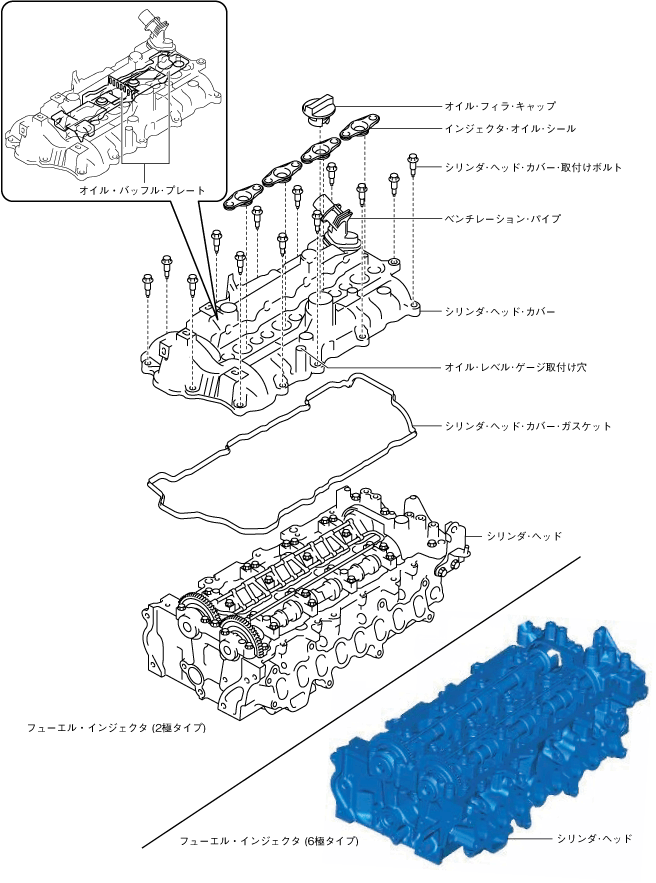 オイル・バッフル・プレート

オイル・フィラ・キャップ

インジェクタ・オイル・シール

シリンダ・ヘッド・カバー・取付けボルト

ベンチレーション・パイプ

シリンダ・ヘッド・カバー

オイル・レベル・ゲージ取付け穴

シリンダ・ヘッド・カバー・ガスケット

シリンダ・ヘッド

フューエル・インジェクタ (2極タイプ)

フューエル・インジェクタ (6極タイプ)

シリンダ・ヘッド