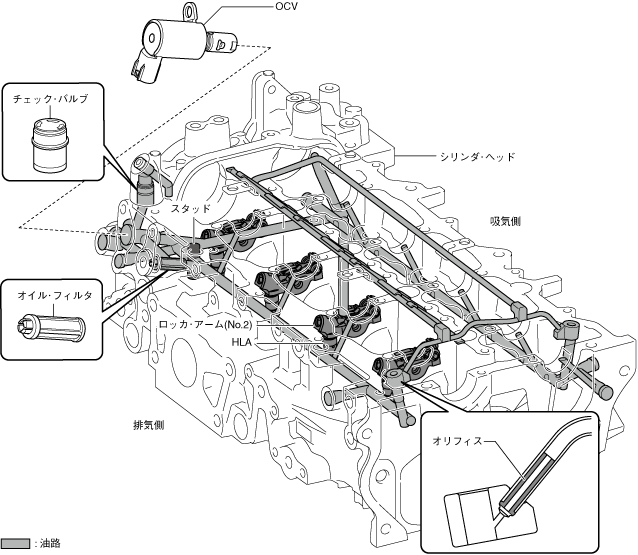 OCV

チェック・バルブ

シリンダ・ヘッド

スタッド

吸気側

オイル・フィルタ

ロッカ・アーム(No.2)

HLA

排気側

オリフィス

: 油路