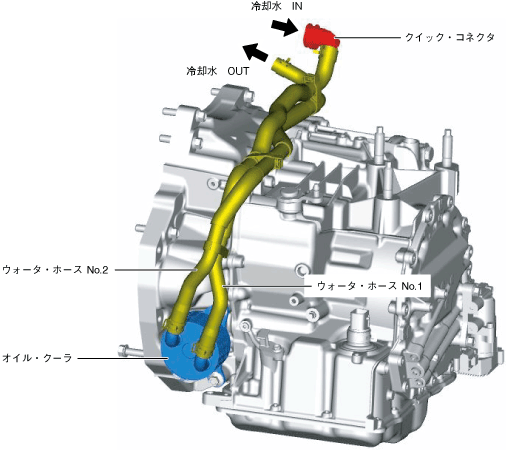 冷却水　IN

クイック・コネクタ

冷却水　OUT

ウォータ・ホース No.2

ウォータ・ホース No.1

オイル・クーラ