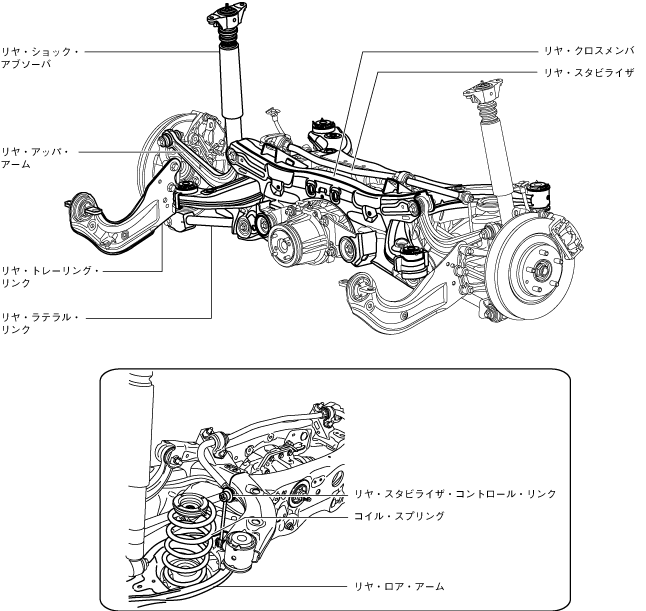 リヤ・ショック・アブソーバ

リヤ・クロスメンバ

リヤ・スタビライザ

リヤ・アッパ・アーム

リヤ・トレーリング・リンク

リヤ・ラテラル・リンク

リヤ・スタビライザ・コントロール・リンク

コイル・スプリング

リヤ・ロア・アーム