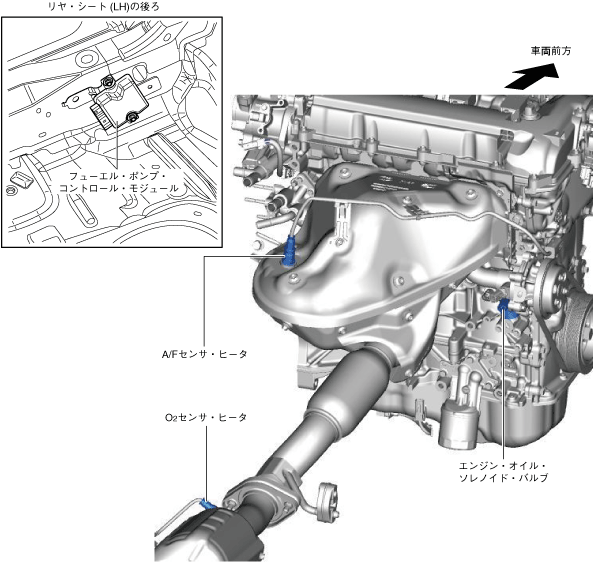 リヤ・シート (LH)の後ろ

フューエル・ポンプ・コントロール・モジュール

車両前方

A/Fセンサ・ヒータ

$O_2$センサ・ヒータ

エンジン・オイル・ソレノイド・バルブ