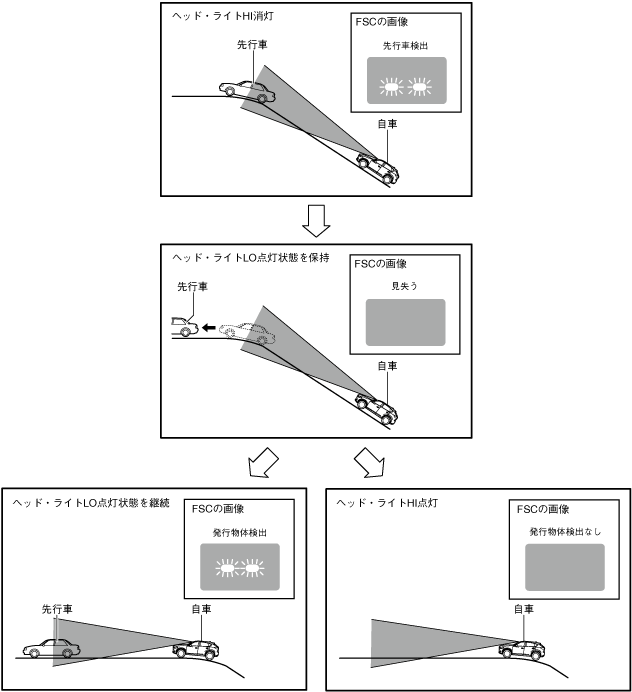 ヘッド・ライトHI消灯

先行車

FSCの画像

先行車検出

自車

ヘッド・ライトLO点灯状態を保持

先行車

FSCの画像

見失う

自車

ヘッド・ライトLO点灯状態を継続

FSCの画像

発行物体検出

先行車

自車

ヘッド・ライトHI点灯

FSCの画像

発行物体検出なし

自車