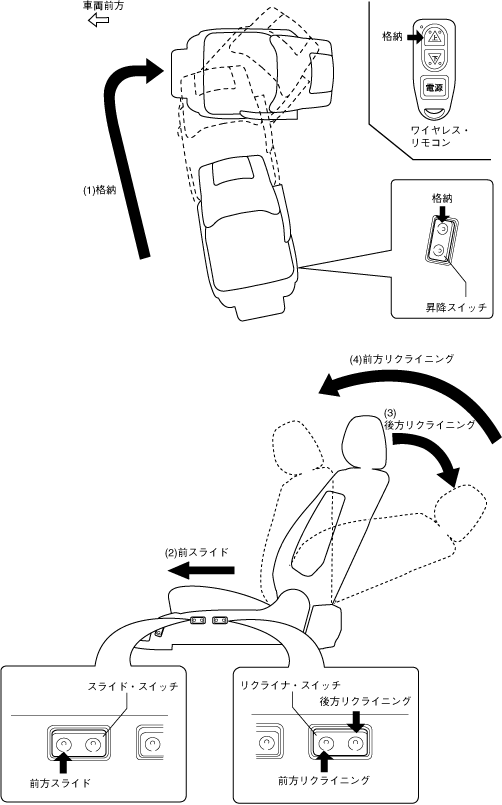 車両前方

格納

電源

ワイヤレス・リモコン

(1)格納

格納

昇降スイッチ

(4)前方リクライニング

(3)
後方リクライニング

(2)前スライド

スライド・スイッチ

前方スライド

リクライナ・スイッチ

後方リクライニング

前方リクライニング