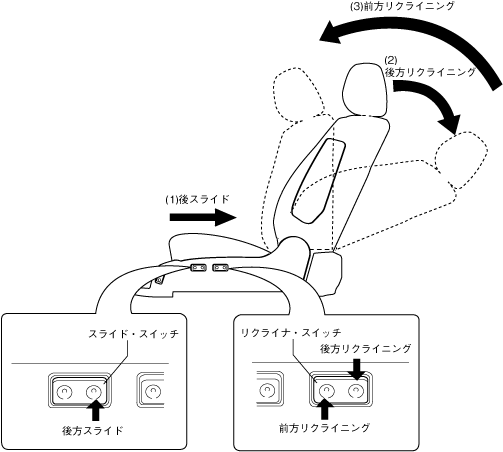 (3)前方リクライニング

(2)
後方リクライニング

(1)後スライド

スライド・スイッチ

後方スライド

リクライナ・スイッチ

後方リクライニング

前方リクライニング