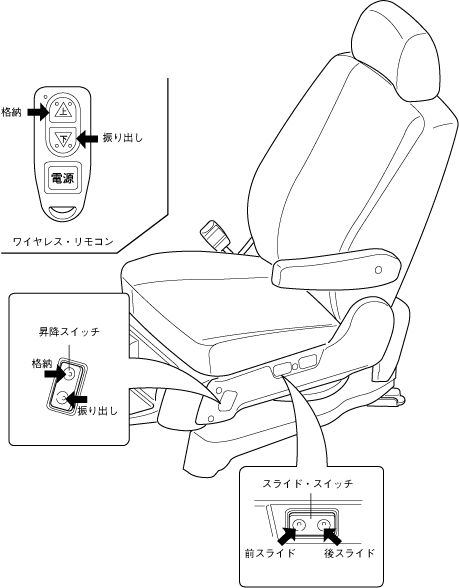 格納
上
下
振り出し
電源
ワイヤレス・リモコン

昇降スイッチ
格納
振り出し

スライド・スイッチ
前スライド
後スライド