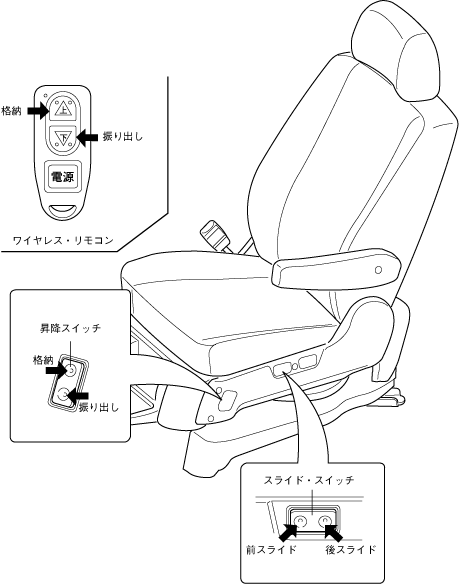 格納
上
下
振り出し
電源
ワイヤレス・リモコン

昇降スイッチ
格納
振り出し

スライド・スイッチ
前スライド
後スライド