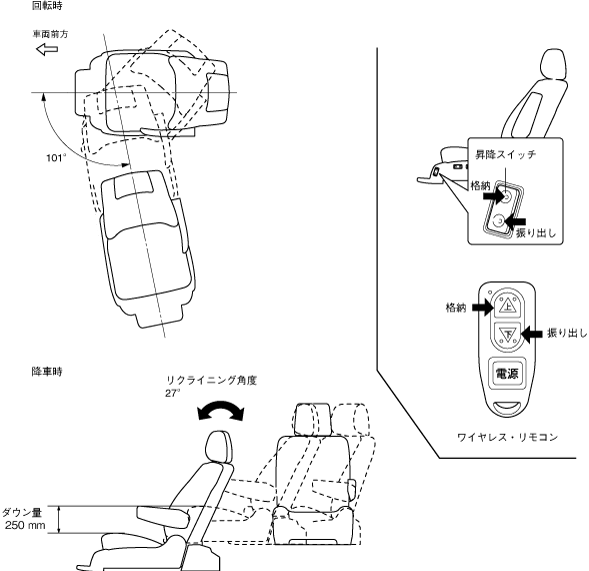 回転時

車両前方

101°

昇降スイッチ

格納

振り出し

格納

上

下

振り出し

電源

ワイヤレス・リモコン

降車時

リクライニング角度
27°

ダウン量
250 mm