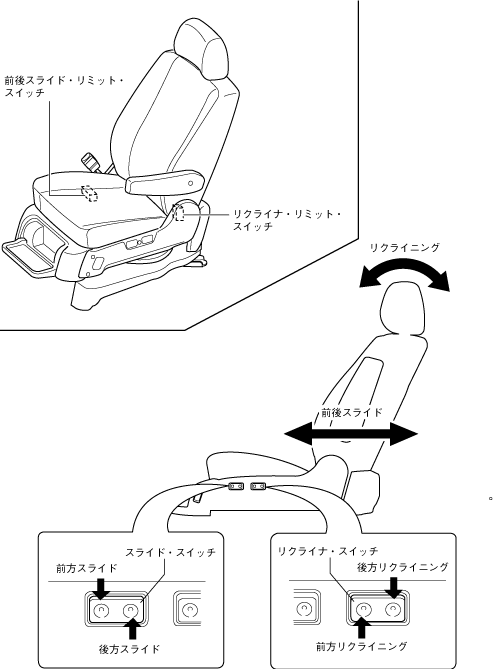 前後スライド・リミット・スイッチ

リクライナ・リミット・スイッチ

リクライニング

前後スライド

スライド・スイッチ

前方スライド

後方スライド

リクライナ・スイッチ

後方リクライニング

前方リクライニング