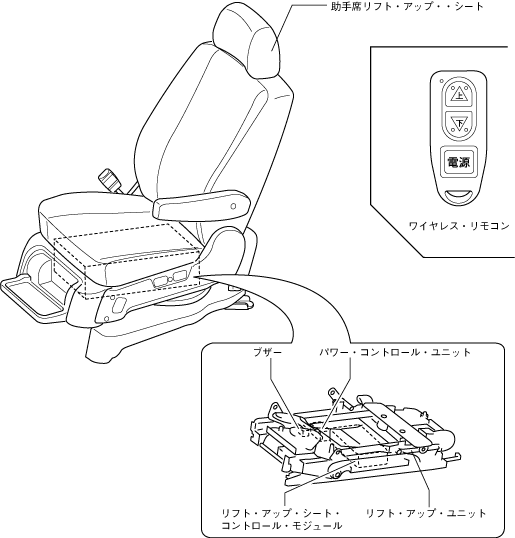 助手席リフト・アップ・・シート

上

下

電源

ワイヤレス・リモコン

ブザー

パワー・コントロール・ユニット

リフト・アップ・シート・コントロール・モジュール

リフト・アップ・ユニット