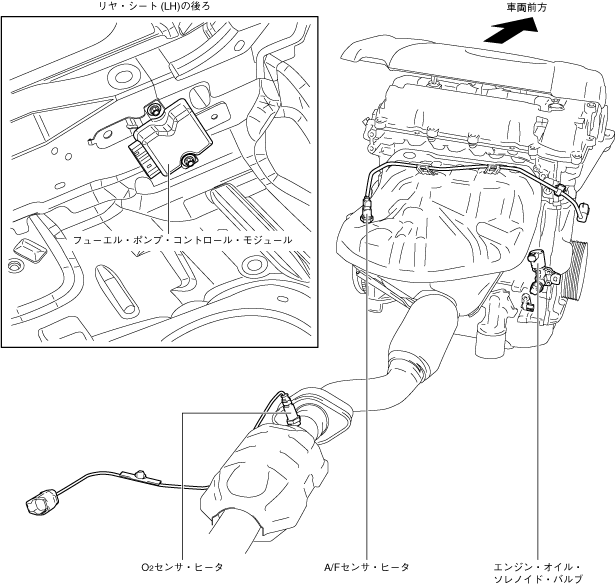 リヤ・シート (LH)の後ろ

車両前方

フューエル・ポンプ・コントロール・モジュール

$O_2$センサ・ヒータ

A/Fセンサ・ヒータ

エンジン・オイル・ソレノイド・バルブ