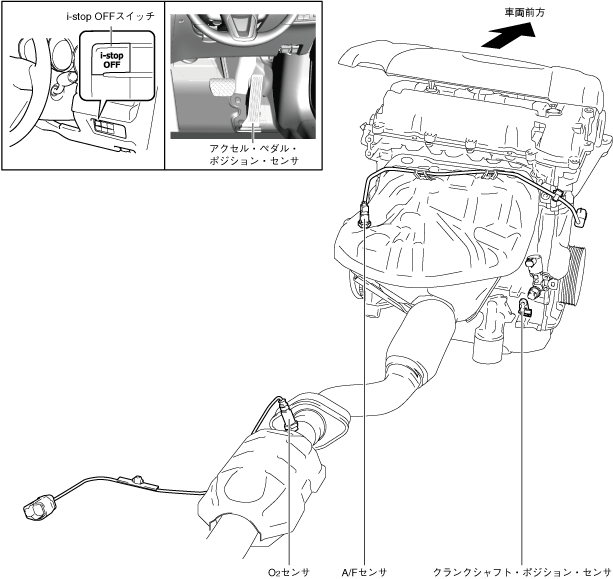 i-stop OFFスイッチ

i-stop OFF

アクセル・ペダル・ポジション・センサ

車両前方

$O_2$センサ

A/Fセンサ

クランクシャフト・ポジション・センサ