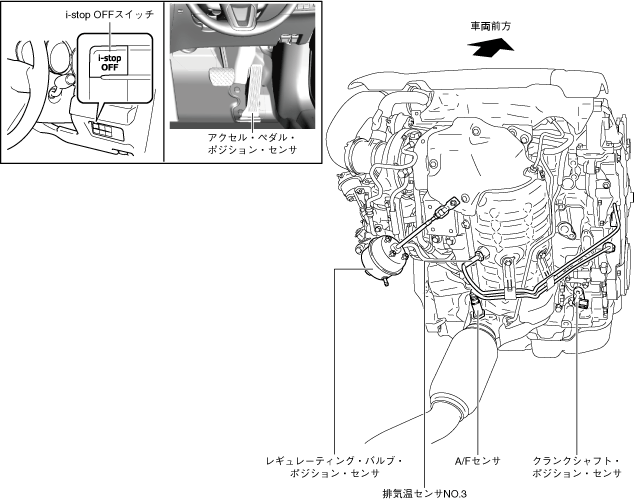 i-stop OFFスイッチ

i-stop OFF

アクセル・ペダル・ポジション・センサ

車両前方

レギュレーティング・バルブ・ポジション・センサ

排気温センサNO.3

A/Fセンサ

クランクシャフト・ポジション・センサ