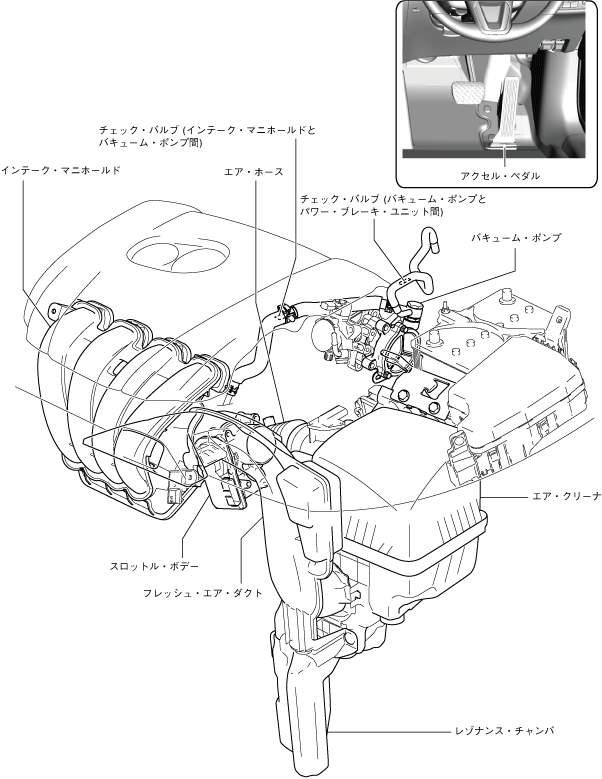 アクセル・ペダル

チェック・バルブ (インテーク・マニホールドとバキューム・ポンプ間)

インテーク・マニホールド

エア・ホース

チェック・バルブ (バキューム・ポンプとパワー・ブレーキ・ユニット間)

バキューム・ポンプ

エア・クリーナ

スロットル・ボデー

フレッシュ・エア・ダクト

レゾナンス・チャンバ