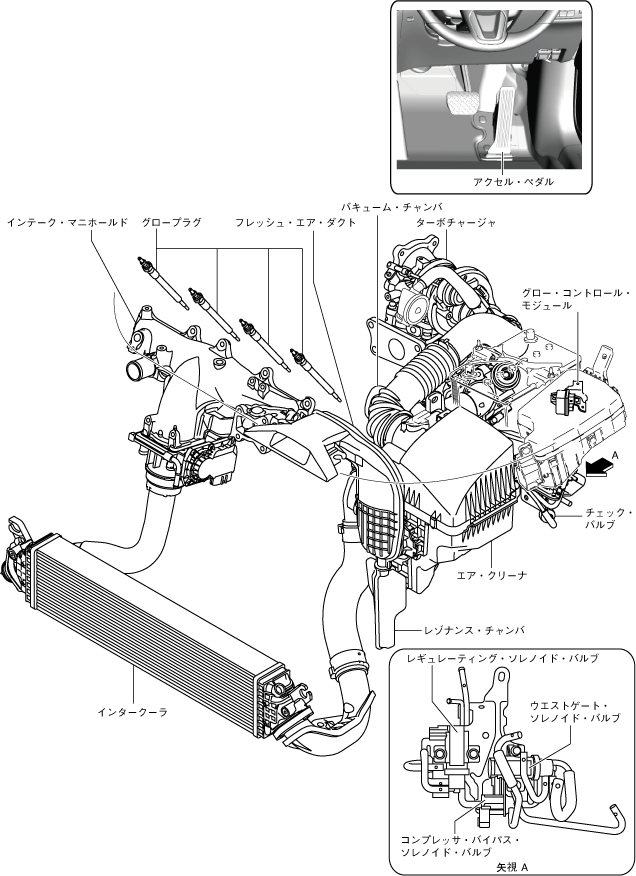 アクセル・ペダル

インテーク・マニホールド
グロープラグ
フレッシュ・エア・ダクト
バキューム・チャンバ
ターボチャージャ
グロー・コントロール・モジュール
A
チェック・バルブ
エア・クリーナ
レゾナンス・チャンバ
インタークーラ

レギュレーティング・ソレノイド・バルブ
ウエストゲート・ソレノイド・バルブ
コンプレッサ・バイパス・ソレノイド・バルブ
矢視 A