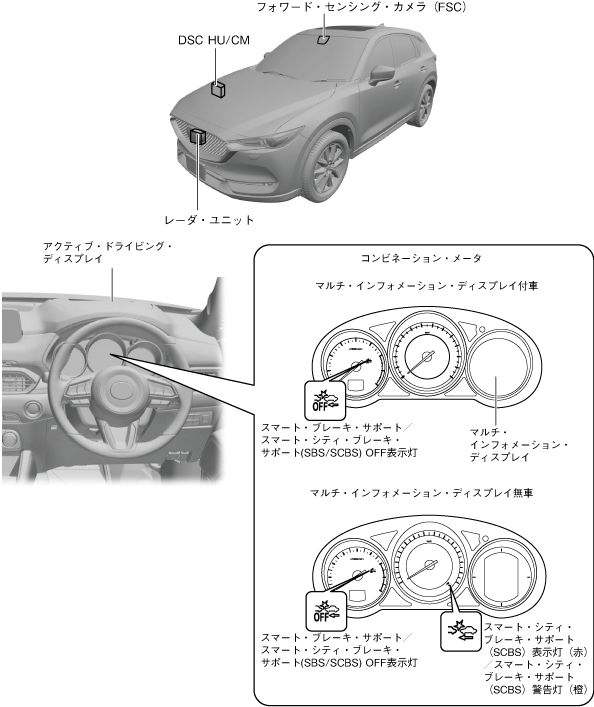 フォワード・センシング・カメラ（FSC）

DSC HU/CM

レーダ・ユニット

アクティブ・ドライビング・ディスプレイ

コンビネーション・メータ

マルチ・インフォメーション・ディスプレイ付車

OFF

スマート・ブレーキ・サポート／スマート・シティ・ブレーキ・サポート(SBS/SCBS) OFF表示灯

マルチ・インフォメーション・ディスプレイ

マルチ・インフォメーション・ディスプレイ無車

OFF

スマート・ブレーキ・サポート／スマート・シティ・ブレーキ・サポート(SBS/SCBS) OFF表示灯

スマート・シティ・ブレーキ・サポート（SCBS）表示灯（赤）／スマート・シティ・ブレーキ・サポート（SCBS）警告灯（橙）