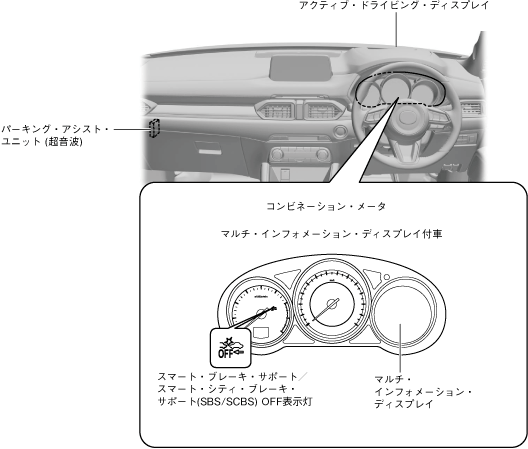 アクティブ・ドライビング・ディスプレイ

パーキング・アシスト・ユニット (超音波)

コンビネーション・メータ

マルチ・インフォメーション・ディスプレイ付車

OFF

スマート・ブレーキ・サポート／スマート・シティ・ブレーキ・サポート(SBS/SCBS) OFF表示灯

マルチ・インフォメーション・ディスプレイ