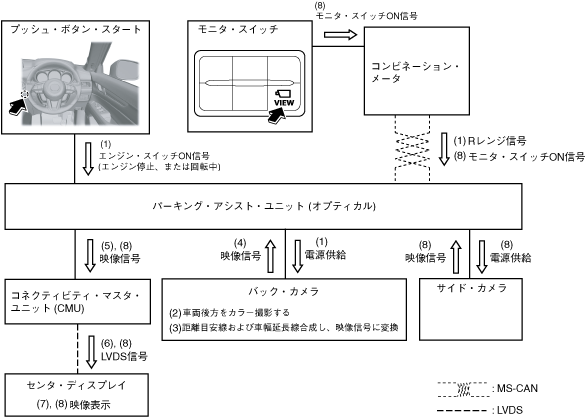 プッシュ・ボタン・スタート

モニタ・スイッチ

VIEW

(8)
モニタ・スイッチON信号

コンビネーション・メータ

(1)
エンジン・スイッチON信号
(エンジン停止、または回転中)

(1) Rレンジ信号
(8) モニタ・スイッチON信号

パーキング・アシスト・ユニット (オプティカル)

(5), (8)
映像信号

(4)
映像信号

(1)
電源供給

(8)
映像信号

(8)
電源供給

コネクティビティ・マスタ・ユニット (CMU)

バック・カメラ

(2) 車両後方をカラー撮影する
(3) 距離目安線および車幅延長線合成し、映像信号に変換

サイド・カメラ

(6), (8)
LVDS信号

センタ・ディスプレイ

(7), (8) 映像表示

: MS-CAN

: LVDS