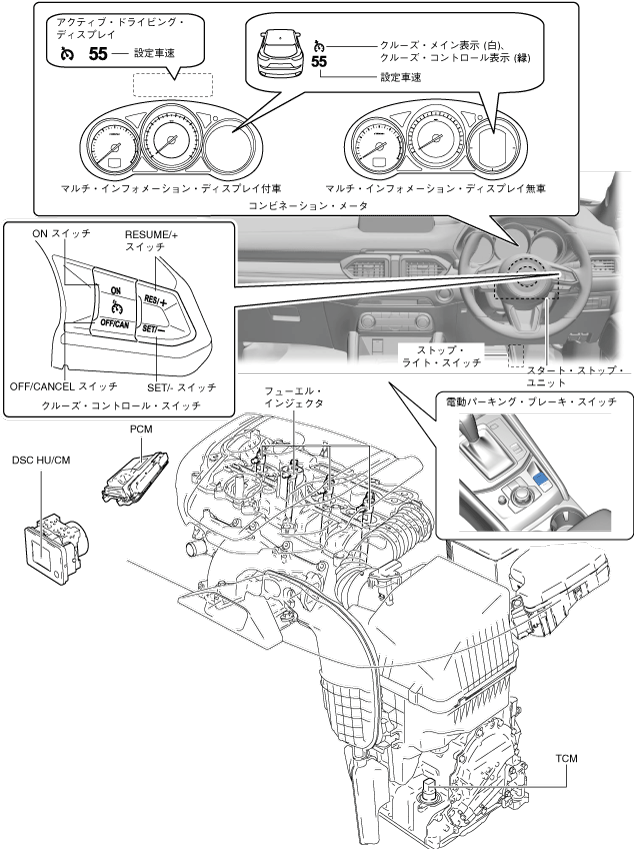 アクティブ・ドライビング・ディスプレイ

55 設定車速

55

クルーズ・メイン表示 (白)、クルーズ・コントロール表示 (緑)

設定車速

マルチ・インフォメーション・ディスプレイ付車

マルチ・インフォメーション・ディスプレイ無車

コンビネーション・メータ

ON スイッチ

RESUME/+ スイッチ

ON

RES/+

OFF/CAN

SET/−

OFF/CANCEL スイッチ

SET/- スイッチ

クルーズ・コントロール・スイッチ

ストップ・ライト・スイッチ

スタート・ストップ・ユニット

フューエル・インジェクタ

電動パーキング・ブレーキ・スイッチ

PCM

DSC HU/CM

TCM