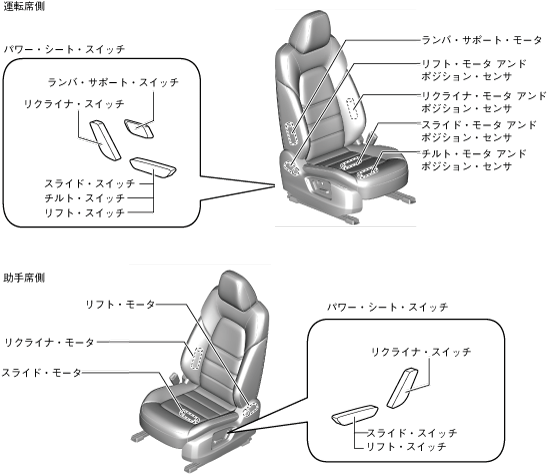 運転席側

パワー・シート・スイッチ

ランバ・サポート・スイッチ
リクライナ・スイッチ
スライド・スイッチ
チルト・スイッチ
リフト・スイッチ

ランバ・サポート・モータ
リフト・モータ アンド ポジション・センサ
リクライナ・モータ アンド ポジション・センサ
スライド・モータ アンド ポジション・センサ
チルト・モータ アンド ポジション・センサ

助手席側

リフト・モータ
リクライナ・モータ
スライド・モータ

パワー・シート・スイッチ

リクライナ・スイッチ
スライド・スイッチ
リフト・スイッチ