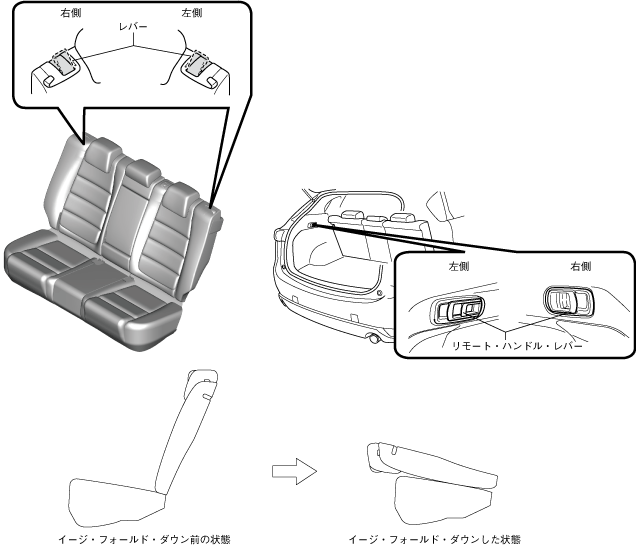 右側

左側

レバー

左側

右側

リモート・ハンドル・レバー

イージ・フォールド・ダウン前の状態

イージ・フォールド・ダウンした状態