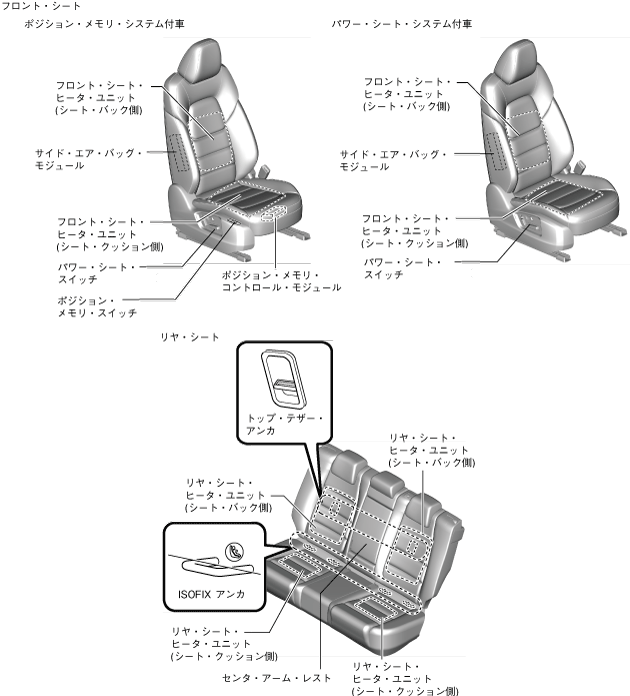 フロント・シート

ポジション・メモリ・システム付車

フロント・シート・ヒータ・ユニット (シート・バック側)

サイド・エア・バッグ・モジュール

フロント・シート・ヒータ・ユニット (シート・クッション側)

パワー・シート・スイッチ

ポジション・メモリ・スイッチ

ポジション・メモリ・コントロール・モジュール

パワー・シート・システム付車

フロント・シート・ヒータ・ユニット (シート・バック側)

サイド・エア・バッグ・モジュール

フロント・シート・ヒータ・ユニット (シート・クッション側)

パワー・シート・スイッチ

リヤ・シート

トップ・テザー・アンカ

リヤ・シート・ヒータ・ユニット (シート・バック側)

リヤ・シート・ヒータ・ユニット (シート・バック側)

ISOFIX アンカ

リヤ・シート・ヒータ・ユニット (シート・クッション側)

センタ・アーム・レスト

リヤ・シート・ヒータ・ユニット (シート・クッション側)