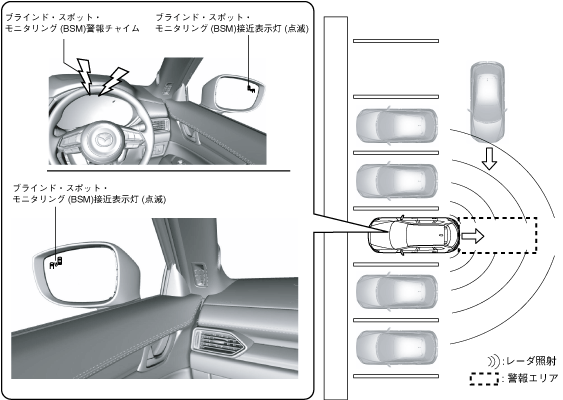 ブラインド・スポット・モニタリング (BSM)警報チャイム

ブラインド・スポット・モニタリング (BSM)接近表示灯 (点滅)

ブラインド・スポット・モニタリング (BSM)接近表示灯 (点滅)

:レーダ照射

:警報エリア