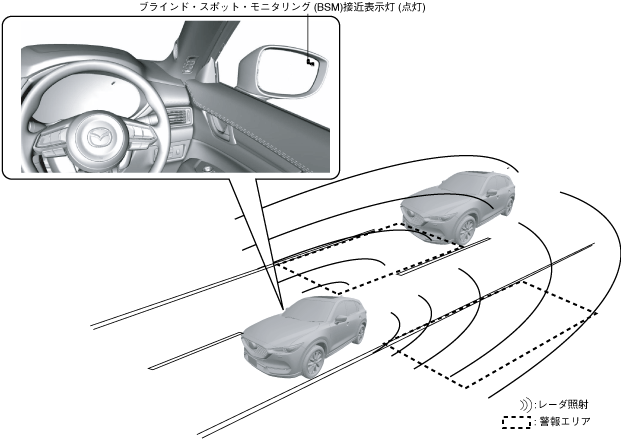 ブラインド・スポット・モニタリング (BSM)接近表示灯 (点灯)

:レーダ照射

:警報エリア