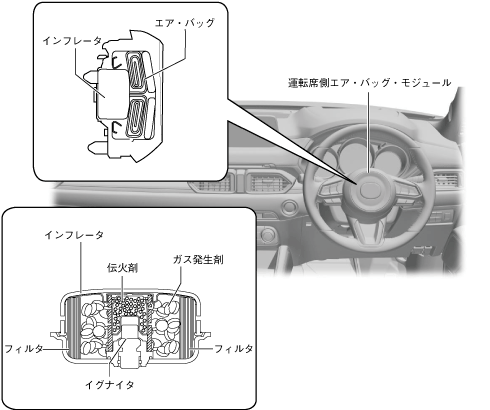 エア・バッグ
インフレータ
運転席側エア・バッグ・モジュール
インフレータ
伝火剤
ガス発生剤
フィルタ
フィルタ
イグナイタ