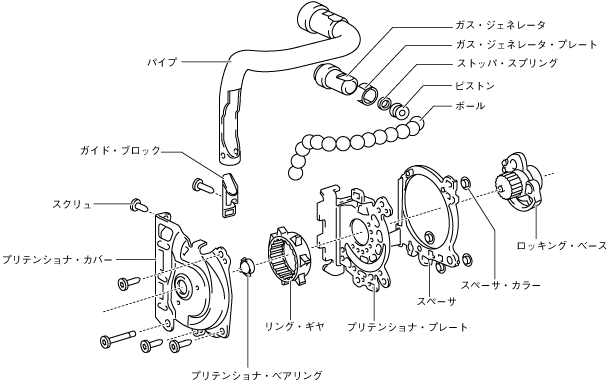 ガス・ジェネレータ
ガス・ジェネレータ・プレート
ストッパ・スプリング
ピストン
ボール
パイプ
ガイド・ブロック
スクリュ
プリテンショナ・カバー
ロッキング・ベース
スペーサ・カラー
スペーサ
リング・ギヤ
プリテンショナ・プレート
プリテンショナ・ベアリング