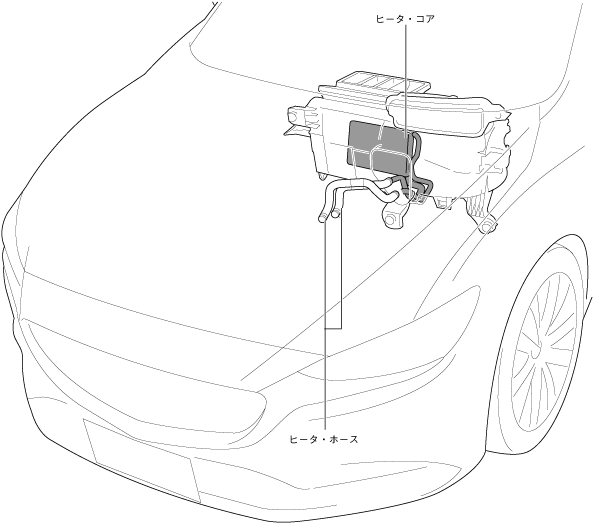 ヒータ・コア

ヒータ・ホース